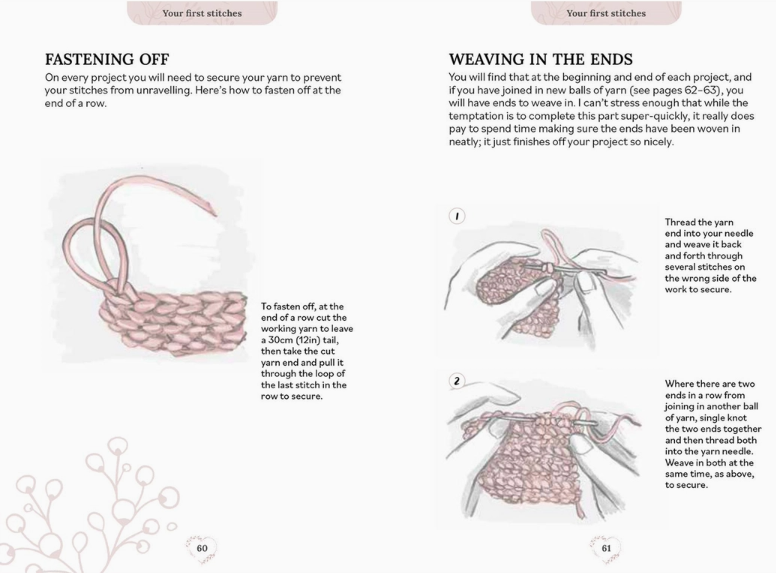 Your first stitches

FASTENING OFF

On every project you will need to secure your yarn to prevent your stitches from unravelling. Here's how to fasten off at the end of a row.

To fasten off, at the end of a row cut the working yarn to leave a 30cm (12in) tail, then take the cut yarn end and pull it through the loop of the last stitch in the row to secure.

60

Your first stitches

WEAVING IN THE ENDS

You will find that at the beginning and end of each project, and if you have joined in new balls of yarn (see pages 62–63), you will have ends to weave in. I can't stress enough that while the temptation is to complete this part super-quickly, it really does pay to spend time making sure the ends have been woven in neatly; it just finishes off your project so nicely.

1

Thread the yarn end into your needle and weave it back and forth through several stitches on the wrong side of the work to secure.

2

Where there are two ends in a row from joining in another ball of yarn, single knot the two ends together and then thread both into the yarn needle. Weave in both at the same time, as above, to secure.

61