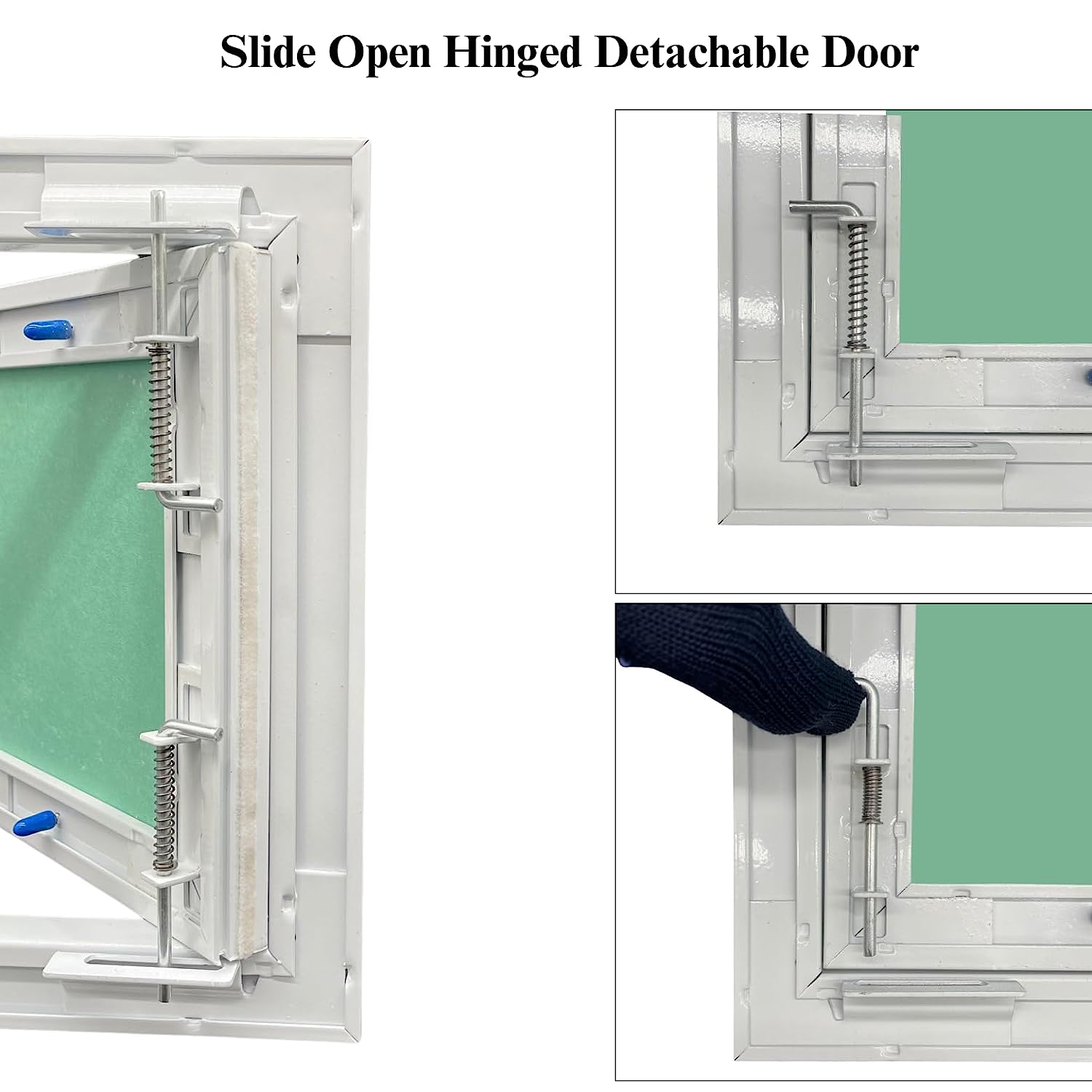 Slide Open Hinged Detachable Door