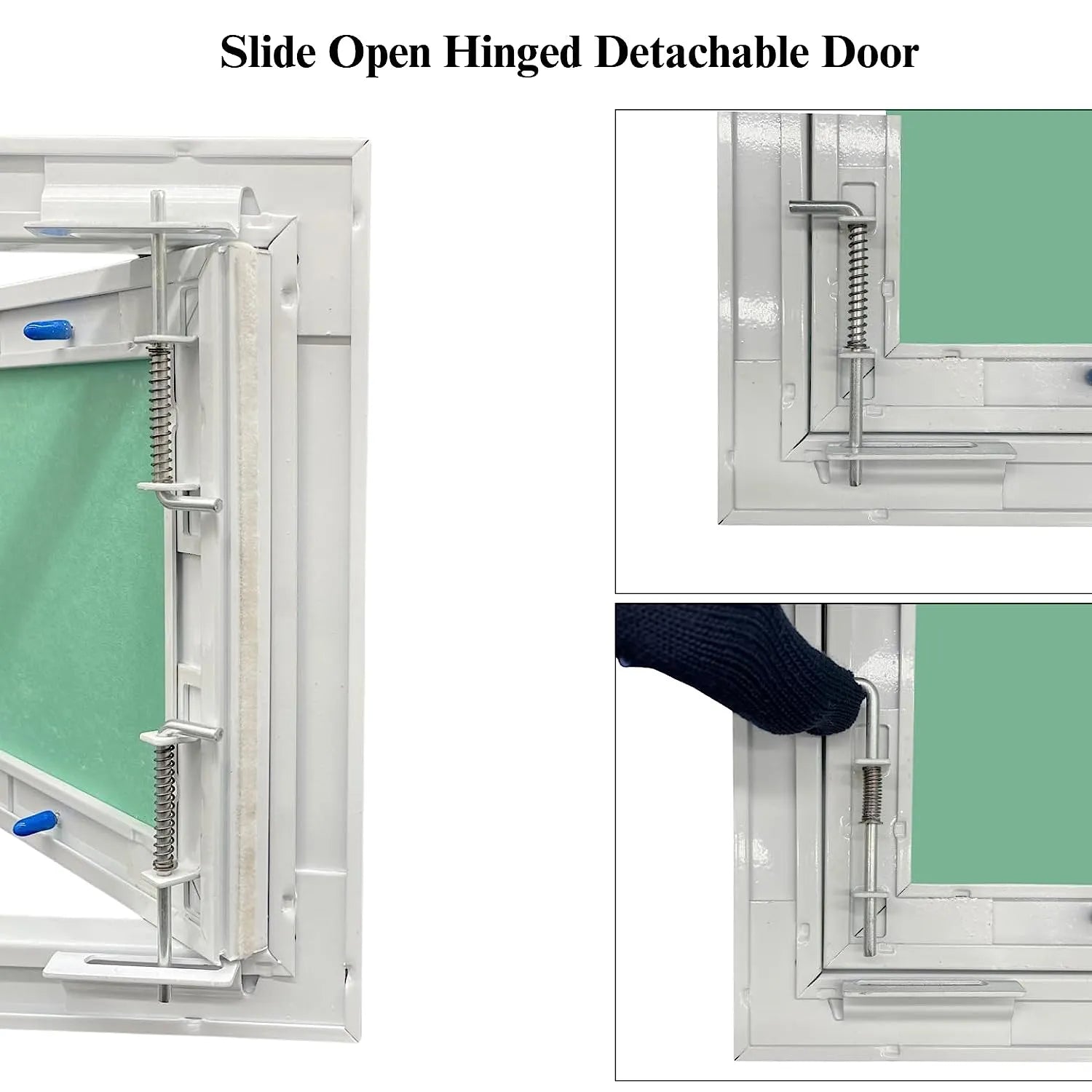 Slide Open Hinged Detachable Door