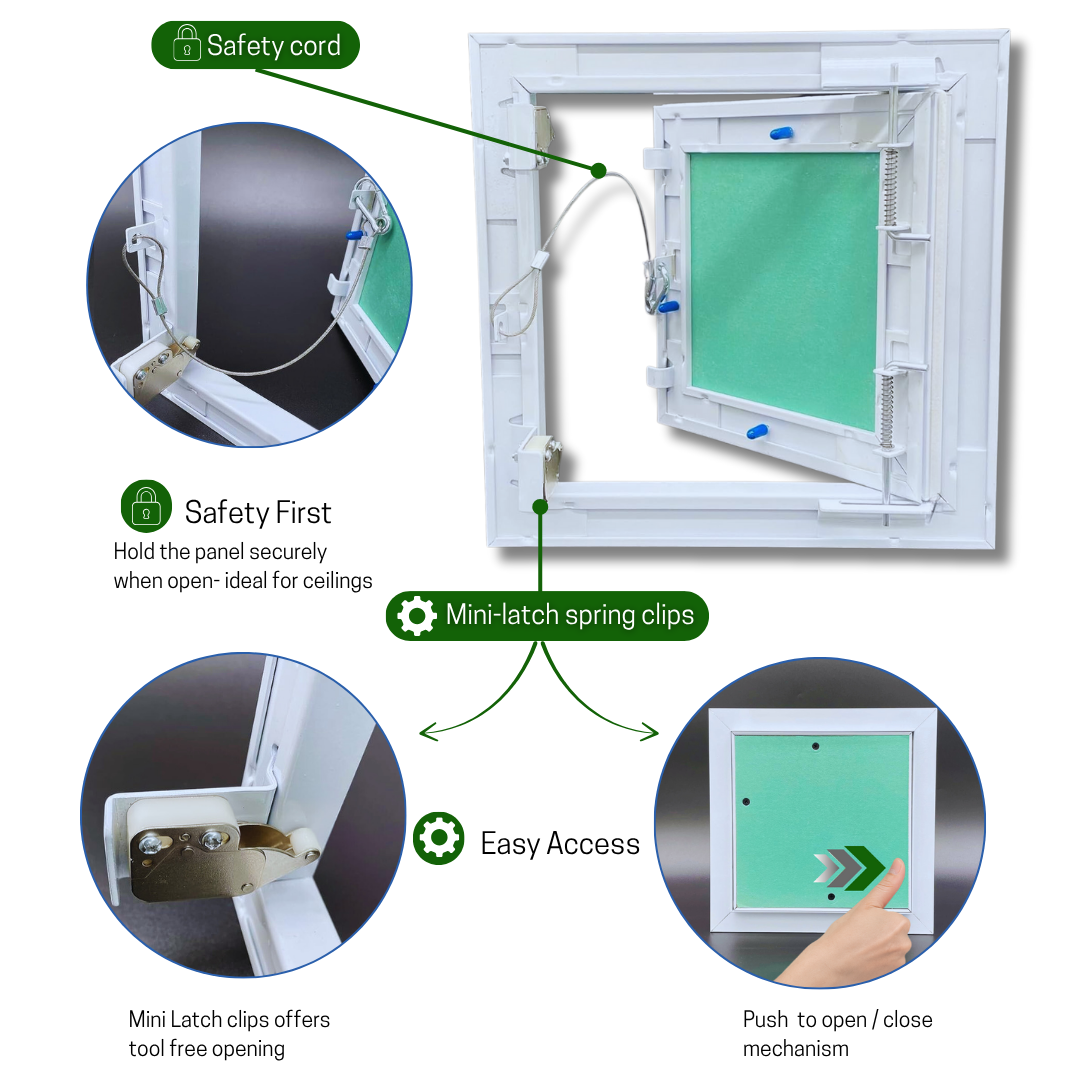 Safety cord

Safety First
Hold the panel securely when open- ideal for ceilings

Mini-latch spring clips

Easy Access

Mini Latch clips offers tool free opening

Push to open / close mechanism