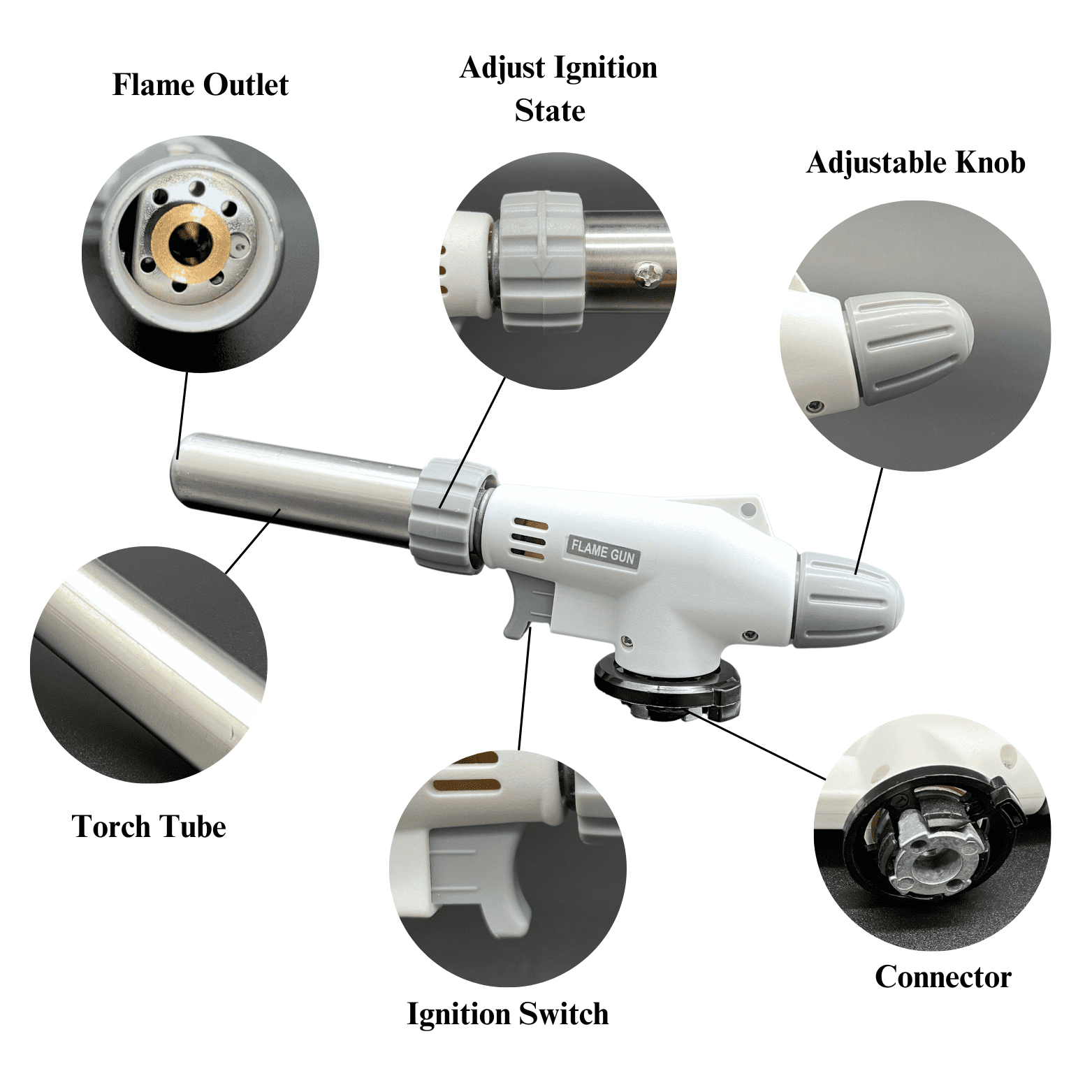 Flame Outlet

Adjust Ignition State

Adjustable Knob

FLAME GUN

Torch Tube

Ignition Switch

Connector